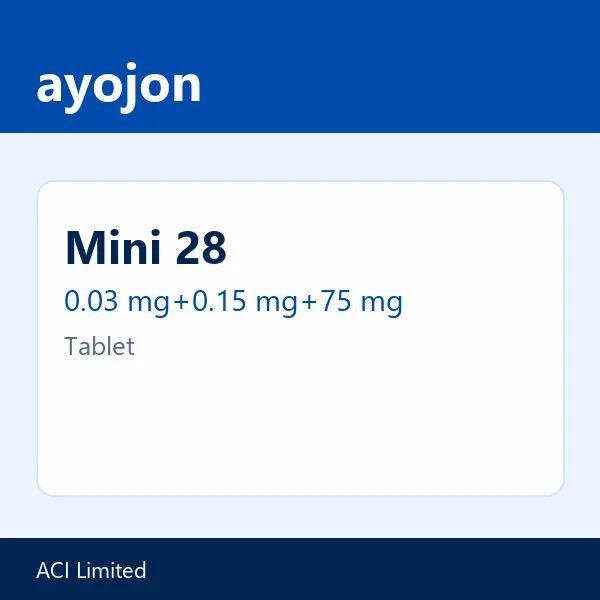 ayojon

Mini 28

0.03 mg+0.15 mg+75 mg

Tablet

ACI Limited