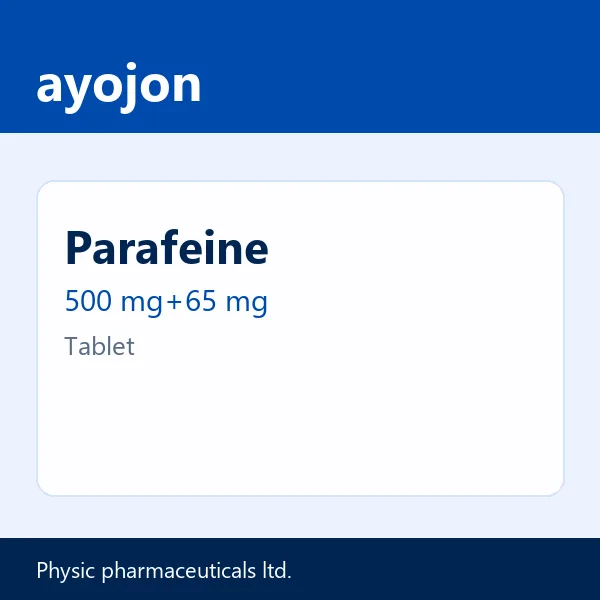 ayojon

Parafeine

500 mg+65 mg

Tablet

Physic pharmaceuticals ltd.