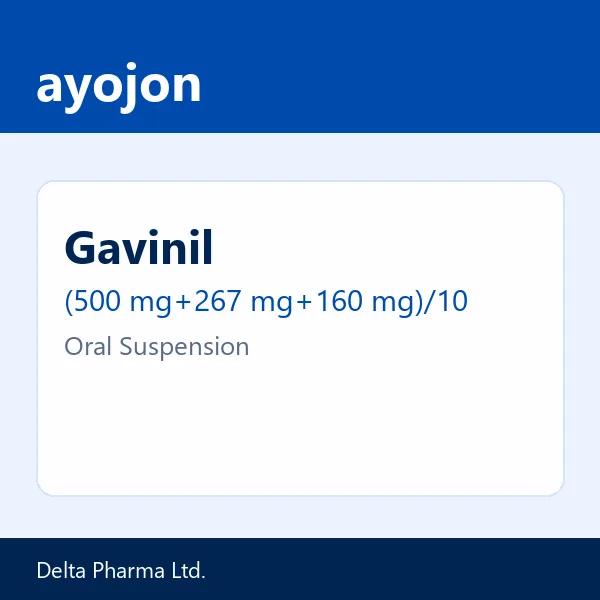 ayojon

Gavinil

(500 mg+267 mg+160 mg)/10

Oral Suspension

Delta Pharma Ltd.