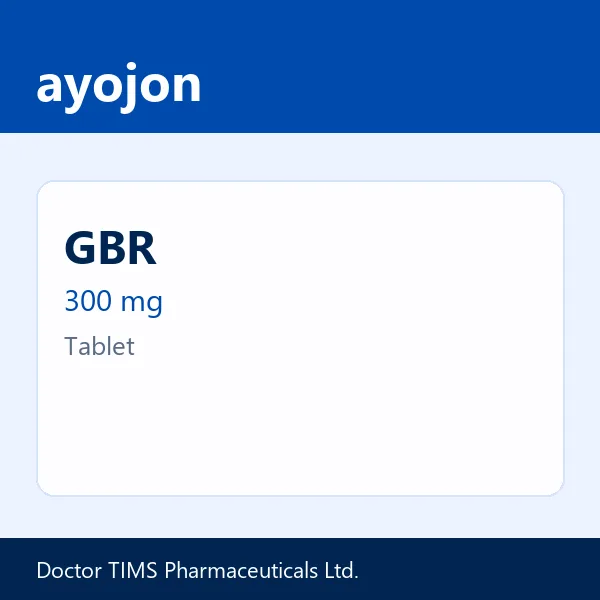 ayojon

GBR

300 mg

Tablet

Doctor TIMS Pharmaceuticals Ltd.