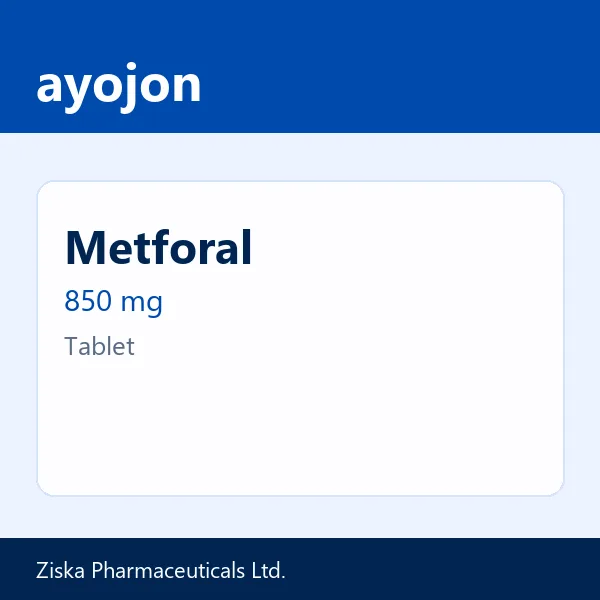 ayojon

Metforal

850 mg

Tablet

Ziska Pharmaceuticals Ltd.