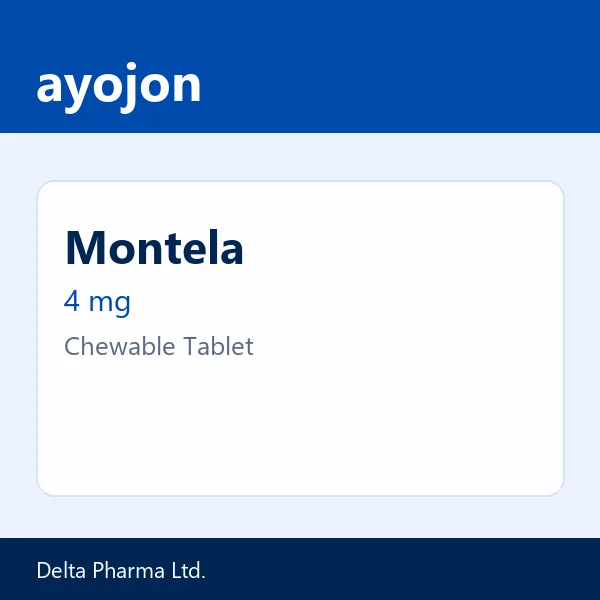 ayojon

Montela

4 mg

Chewable Tablet

Delta Pharma Ltd.