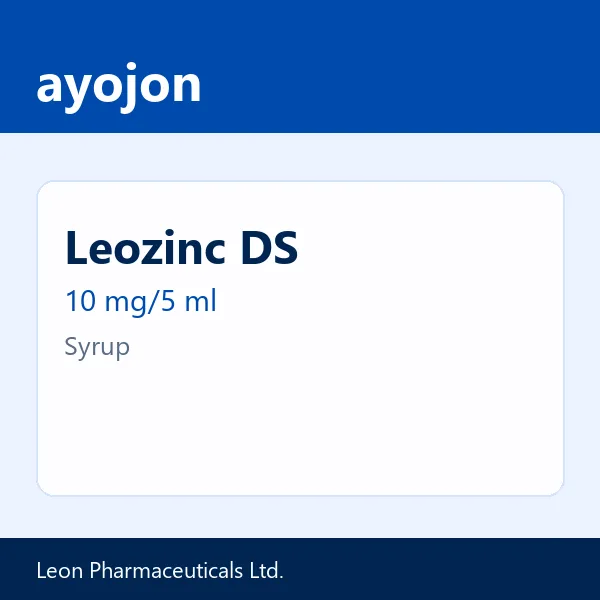 ayojon

Leozinc DS

10 mg/5 ml

Syrup

Leon Pharmaceuticals Ltd.