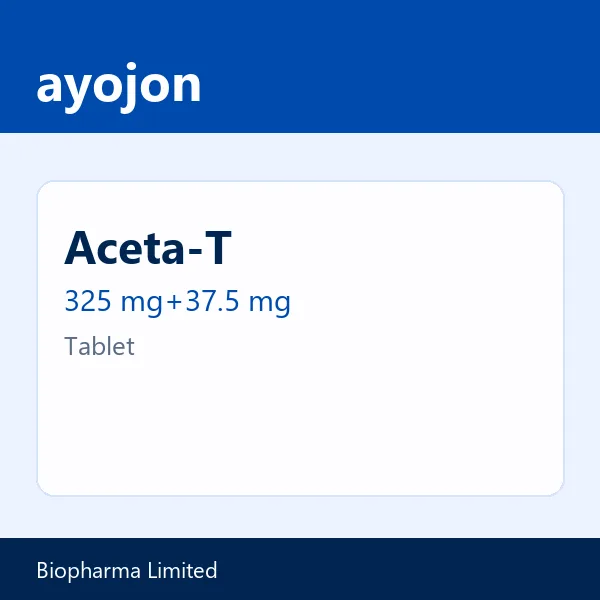 ayojon

Aceta-T

325 mg+37.5 mg

Tablet

Biopharma Limited